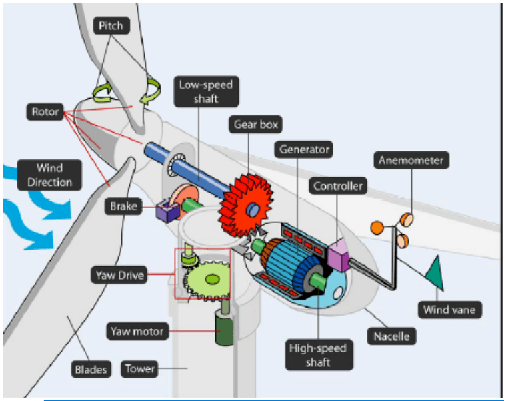 Pitch

Low-speed shaft

Rotor

Gear box

Generator

Anemometer

Wind Direction

Controller

Brake

Yaw Drive

Wind vane

Yaw motor

Nacelle

High-speed shaft

Blades

Tower